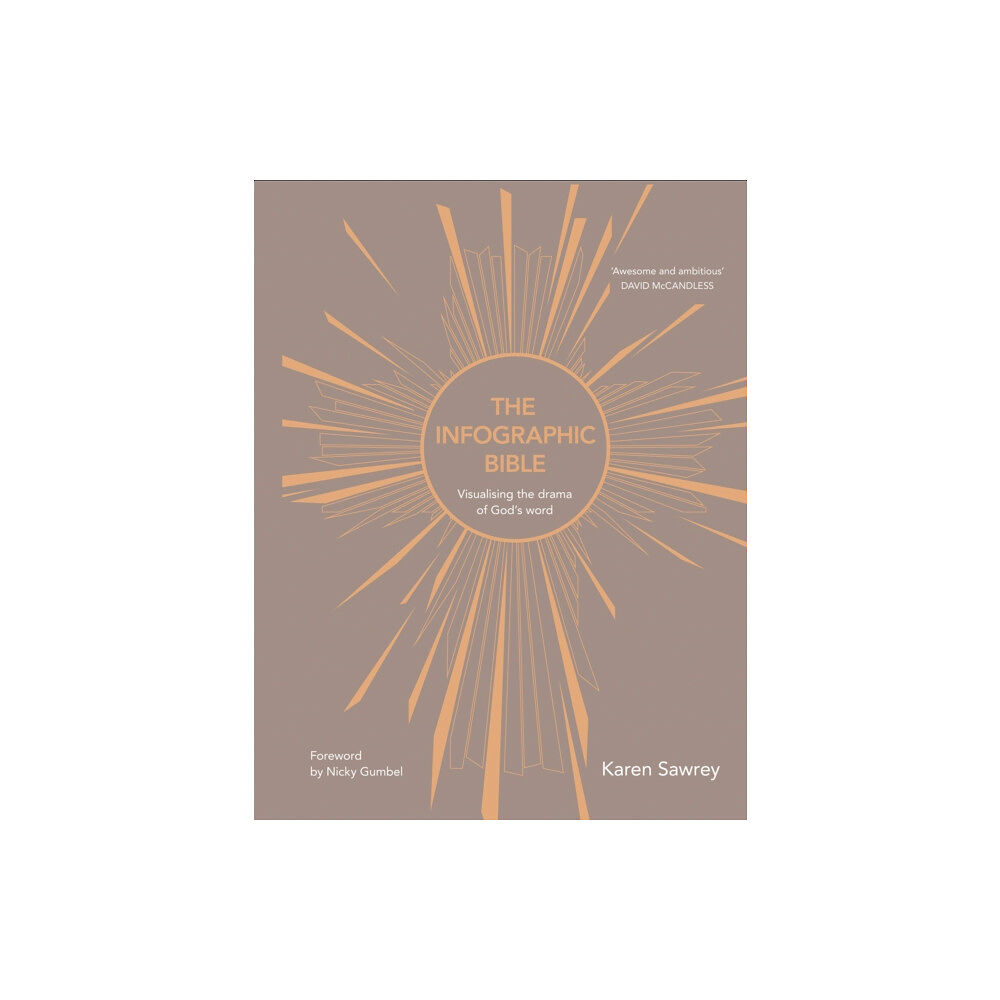 'Awesome and ambitious'
DAVID McCANDLESS

THE INFOGRAPHIC BIBLE

Visualising the drama of God's word

Foreword by Nicky Gumbel

Karen Sawrey